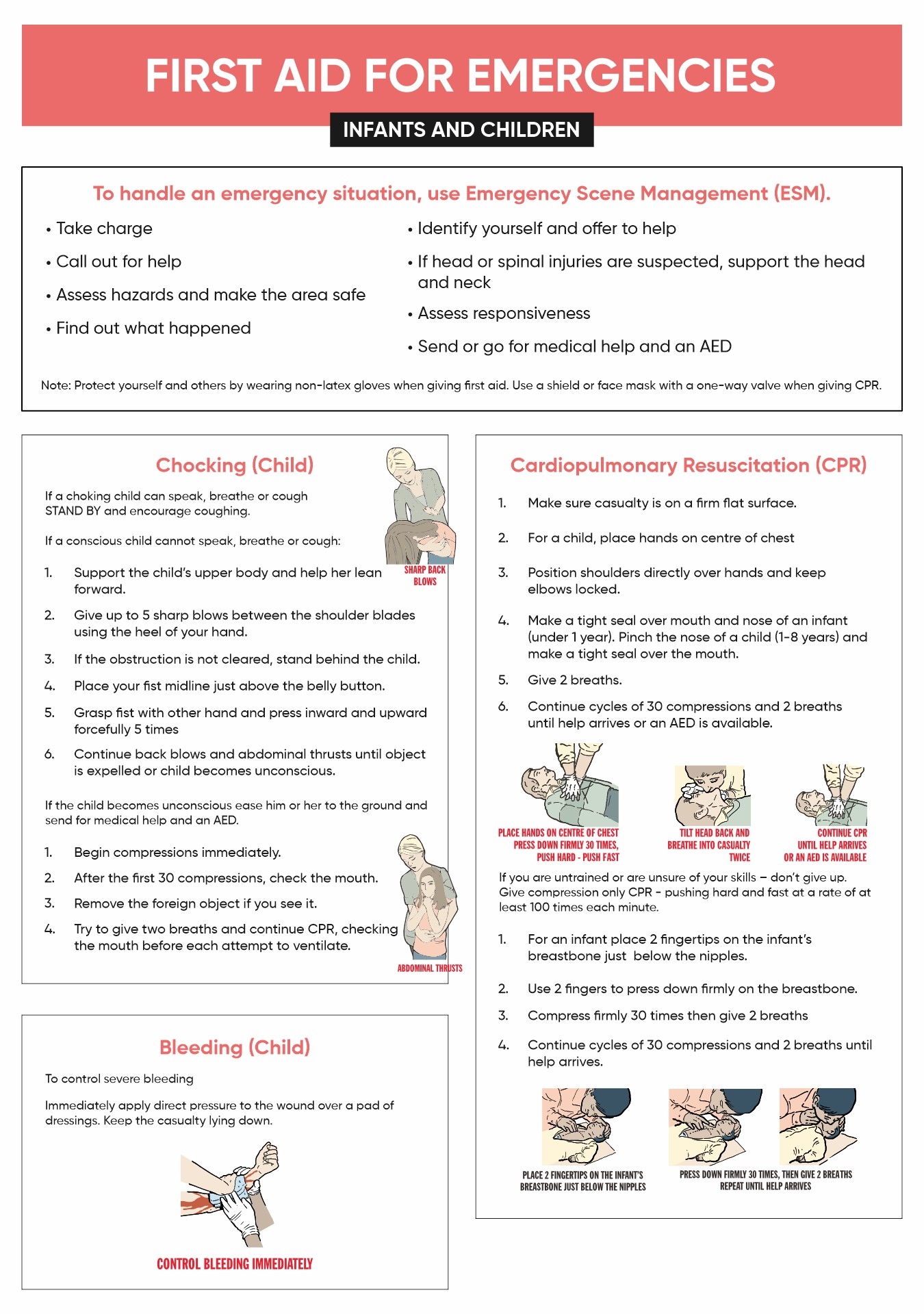 FIRST AID FOR EMERGENCIES

INFANTS AND CHILDREN

To handle an emergency situation, use Emergency Scene Management (ESM).

• Take charge

• Call out for help

• Assess hazards and make the area safe

• Find out what happened

• Identify yourself and offer to help

• If head or spinal injuries are suspected, support the head and neck

• Assess responsiveness

• Send or go for medical help and an AED

Note: Protect yourself and others by wearing non-latex gloves when giving first aid. Use a shield or face mask with a one-way valve when giving CPR.

Chocking (Child)

If a choking child can speak, breathe or cough STAND BY and encourage coughing.

If a conscious child cannot speak, breathe or cough:

SHARP BACK BLOWS

1. Support the child's upper body and help her lean forward.

2. Give up to 5 sharp blows between the shoulder blades using the heel of your hand.

3. If the obstruction is not cleared, stand behind the child.

4. Place your fist midline just above the belly button.

5. Grasp fist with other hand and press inward and upward forcefully 5 times

6. Continue back blows and abdominal thrusts until object is expelled or child becomes unconscious.

If the child becomes unconscious ease him or her to the ground and send for medical help and an AED.

1. Begin compressions immediately.

2. After the first 30 compressions, check the mouth.

3. Remove the foreign object if you see it.

4. Try to give two breaths and continue CPR, checking the mouth before each attempt to ventilate.

ABDOMINAL THRUSTS

Bleeding (Child)

To control severe bleeding

Immediately apply direct pressure to the wound over a pad of dressings. Keep the casualty lying down.

CONTROL BLEEDING IMMEDIATELY

Cardiopulmonary Resuscitation (CPR)

1. Make sure casualty is on a firm flat surface.

2. For a child, place hands on centre of chest

3. Position shoulders directly over hands and keep elbows locked.

4. Make a tight seal over mouth and nose of an infant (under 1 year). Pinch the nose of a child (1-8 years) and make a tight seal over the mouth.

5. Give 2 breaths.

6. Continue cycles of 30 compressions and 2 breaths until help arrives or an AED is available.

PLACE HANDS ON CENTRE OF CHEST PRESS DOWN FIRMLY 30 TIMES, PUSH HARD - PUSH FAST

TILT HEAD BACK AND BREATHE INTO CASUALTY TWICE

CONTINUE CPR UNTIL HELP ARRIVES OR AN AED IS AVAILABLE

If you are untrained or are unsure of your skills – don't give up. Give compression only CPR - pushing hard and fast at a rate of at least 100 times each minute.

1. For an infant place 2 fingertips on the infant's breastbone just below the nipples.

2. Use 2 fingers to press down firmly on the breastbone.

3. Compress firmly 30 times then give 2 breaths

4. Continue cycles of 30 compressions and 2 breaths until help arrives.

PLACE 2 FINGERTIPS ON THE INFANT'S BREASTBONE JUST BELOW THE NIPPLES

PRESS DOWN FIRMLY 30 TIMES, THEN GIVE 2 BREATHS REPEAT UNTIL HELP ARRIVES