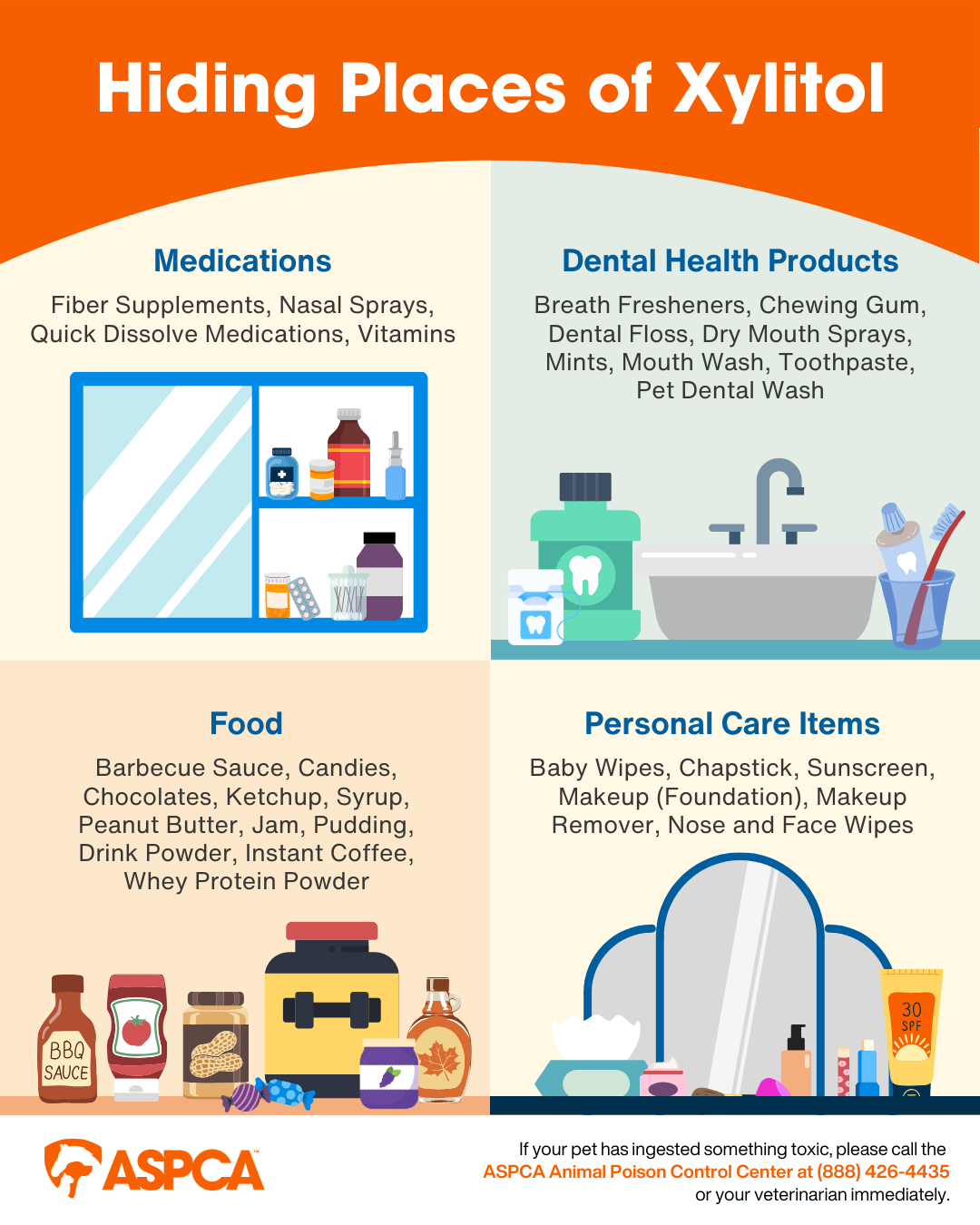 Hiding Places of Xylitol

Medications

Fiber Supplements, Nasal Sprays, Quick Dissolve Medications, Vitamins

Dental Health Products

Breath Fresheners, Chewing Gum, Dental Floss, Dry Mouth Sprays, Mints, Mouth Wash, Toothpaste, Pet Dental Wash

Food

Barbecue Sauce, Candies, Chocolates, Ketchup, Syrup, Peanut Butter, Jam, Pudding, Drink Powder, Instant Coffee, Whey Protein Powder

BBQ SAUCE

Personal Care Items

Baby Wipes, Chapstick, Sunscreen, Makeup (Foundation), Makeup Remover, Nose and Face Wipes

30 SPF

ASPCA

If your pet has ingested something toxic, please call the ASPCA Animal Poison Control Center at (888) 426-4435 or your veterinarian immediately.