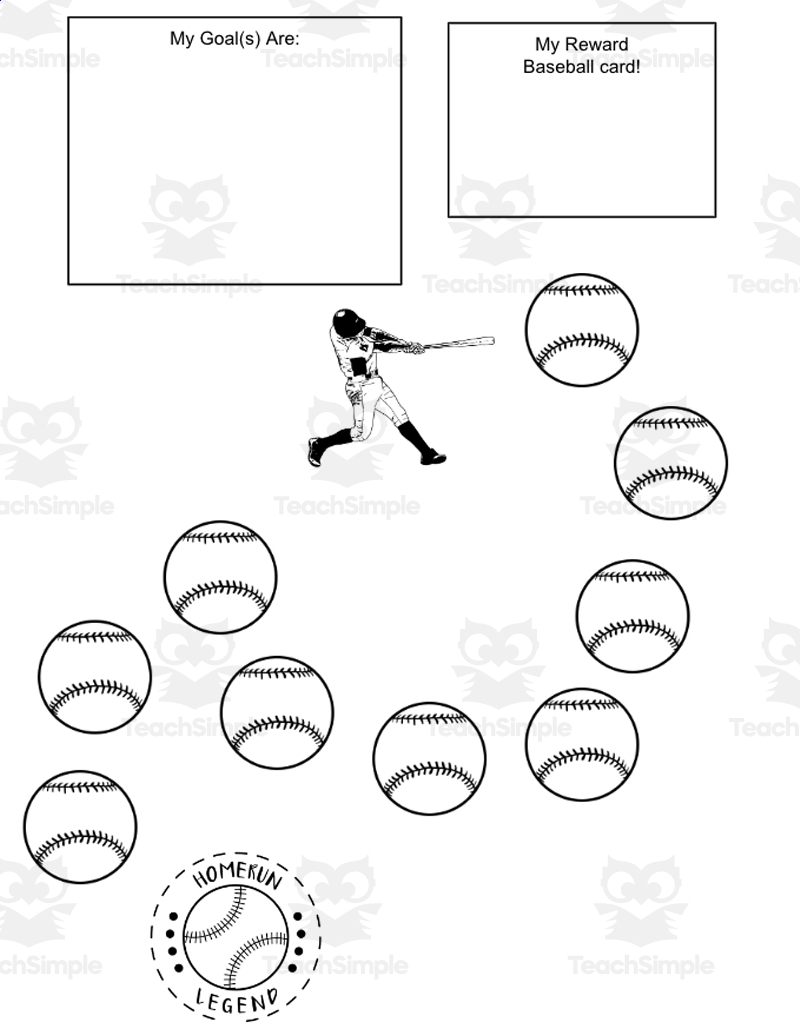 My Goal(s) Are:

My Reward
Baseball card!

HOMERUN
LEGEND

TeachSimple