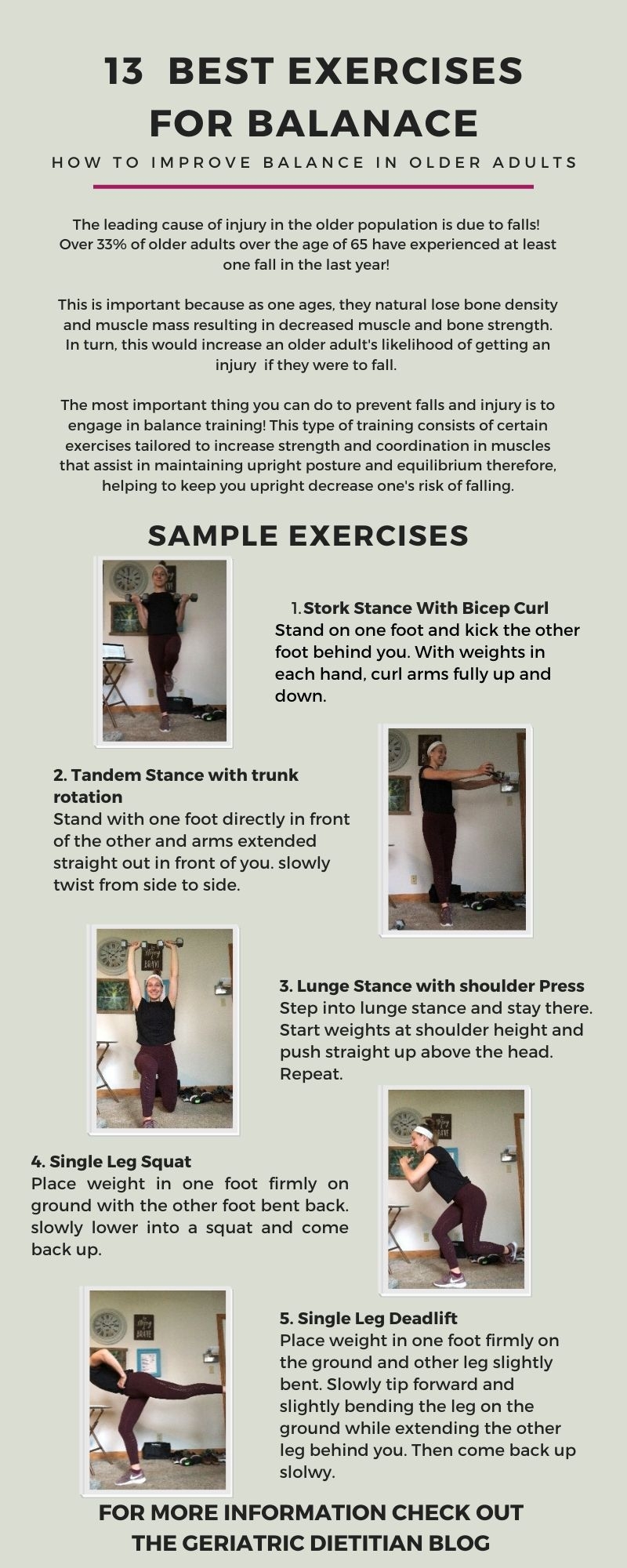 13 BEST EXERCISES FOR BALANACE

HOW TO IMPROVE BALANCE IN OLDER ADULTS

The leading cause of injury in the older population is due to falls! Over 33% of older adults over the age of 65 have experienced at least one fall in the last year!

This is important because as one ages, they natural lose bone density and muscle mass resulting in decreased muscle and bone strength. In turn, this would increase an older adult's likelihood of getting an injury if they were to fall.

The most important thing you can do to prevent falls and injury is to engage in balance training! This type of training consists of certain exercises tailored to increase strength and coordination in muscles that assist in maintaining upright posture and equilibrium therefore, helping to keep you upright decrease one's risk of falling.

SAMPLE EXERCISES

1. Stork Stance With Bicep Curl
Stand on one foot and kick the other foot behind you. With weights in each hand, curl arms fully up and down.

2. Tandem Stance with trunk rotation
Stand with one foot directly in front of the other and arms extended straight out in front of you. slowly twist from side to side.

3. Lunge Stance with shoulder Press
Step into lunge stance and stay there. Start weights at shoulder height and push straight up above the head. Repeat.

4. Single Leg Squat
Place weight in one foot firmly on ground with the other foot bent back. slowly lower into a squat and come back up.

5. Single Leg Deadlift
Place weight in one foot firmly on the ground and other leg slightly bent. Slowly tip forward and slightly bending the leg on the ground while extending the other leg behind you. Then come back up slolwy.

FOR MORE INFORMATION CHECK OUT THE GERIATRIC DIETITIAN BLOG