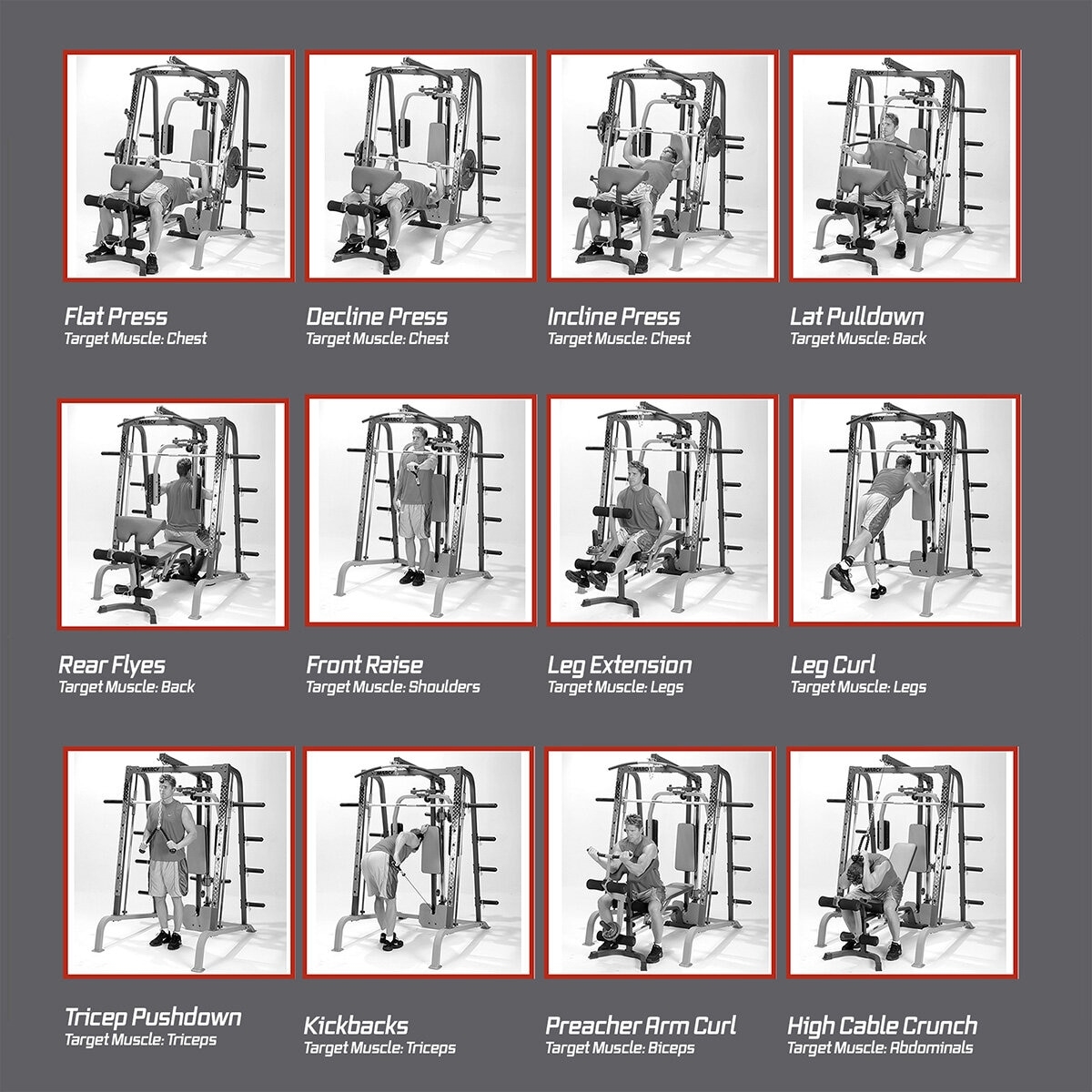 Flat Press
Target Muscle: Chest

Decline Press
Target Muscle: Chest

Incline Press
Target Muscle: Chest

Lat Pulldown
Target Muscle: Back

Rear Flyes
Target Muscle: Back

Front Raise
Target Muscle: Shoulders

Leg Extension
Target Muscle: Legs

Leg Curl
Target Muscle: Legs

Tricep Pushdown
Target Muscle: Triceps

Kickbacks
Target Muscle: Triceps

Preacher Arm Curl
Target Muscle: Biceps

High Cable Crunch
Target Muscle: Abdominals