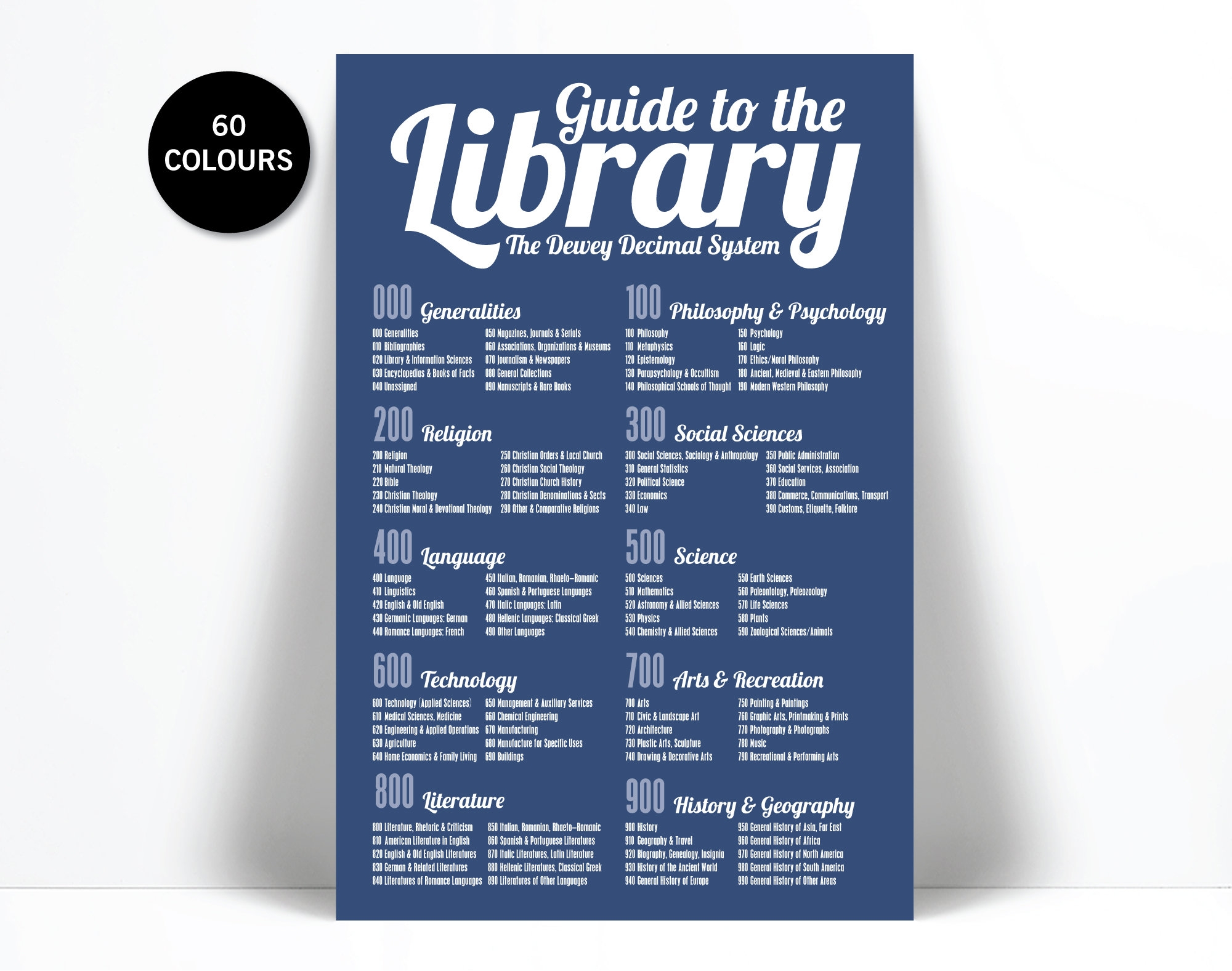 60 COLOURS

Guide to the Library
The Dewey Decimal System

000 Generalities
000 Generalities
010 Bibliographies
020 Library & Information Sciences
030 Encyclopedias & Books of Facts
040 Unassigned
050 Magazines, Journals & Serials
060 Associations, Organizations & Museums
070 Journalism & Newspapers
080 General Collections
090 Manuscripts & Rare Books

100 Philosophy & Psychology
100 Philosophy
110 Metaphysics
120 Epistemology
130 Parapsychology & Occultism
140 Philosophical Schools of Thought
150 Psychology
160 Logic
170 Ethics/Moral Philosophy
180 Ancient, Medieval & Eastern Philosophy
190 Modern Western Philosophy

200 Religion
200 Religion
210 Natural Theology
220 Bible
230 Christian Theology
240 Christian Moral & Devotional Theology
250 Christian Orders & Local Church
260 Christian Social Theology
270 Christian Church History
280 Christian Denominations & Sects
290 Other & Comparative Religions

300 Social Sciences
300 Social Sciences, Sociology & Anthropology
310 General Statistics
320 Political Science
330 Economics
340 Law
350 Public Administration
360 Social Services, Association
370 Education
380 Commerce, Communications, Transport
390 Customs, Etiquette, Folklore

400 Language
400 Language
410 Linguistics
420 English & Old English
430 Germanic Languages: German
440 Romance Languages: French
450 Italian, Romanian, Rhaeto-Romanic
460 Spanish & Portuguese Languages
470 Italic Languages: Latin
480 Hellenic Languages: Classical Greek
490 Other Languages

500 Science
500 Sciences
510 Mathematics
520 Astronomy & Allied Sciences
530 Physics
540 Chemistry & Allied Sciences
550 Earth Sciences
560 Paleontology, Paleozoology
570 Life Sciences
580 Plants
590 Zoological Sciences/Animals

600 Technology
600 Technology (Applied Sciences)
610 Medical Sciences, Medicine
620 Engineering & Applied Operations
630 Agriculture
640 Home Economics & Family Living
650 Management & Auxiliary Services
660 Chemical Engineering
670 Manufacturing
680 Manufacture for Specific Uses
690 Buildings

700 Arts & Recreation
700 Arts
710 Civic & Landscape Art
720 Architecture
730 Plastic Arts, Sculpture
740 Drawing & Decorative Arts
750 Painting & Paintings
760 Graphic Arts, Printmaking & Prints
770 Photography & Photographs
780 Music
790 Recreational & Performing Arts

800 Literature
800 Literature, Rhetoric & Criticism
810 American Literature in English
820 English & Old English Literatures
830 German & Related Literatures
840 Literatures of Romance Languages
850 Italian, Romanian, Rhaeto-Romanic
860 Spanish & Portuguese Literatures
870 Italic Literatures, Latin Literature
880 Hellenic Literatures, Classical Greek
890 Literatures of Other Languages

900 History & Geography
900 History
910 Geography & Travel
920 Biography, Genealogy, Insignia
930 History of the Ancient World
940 General History of Europe
950 General History of Asia, Far East
960 General History of Africa
970 General History of North America
980 General History of South America
990 General History of Other Areas