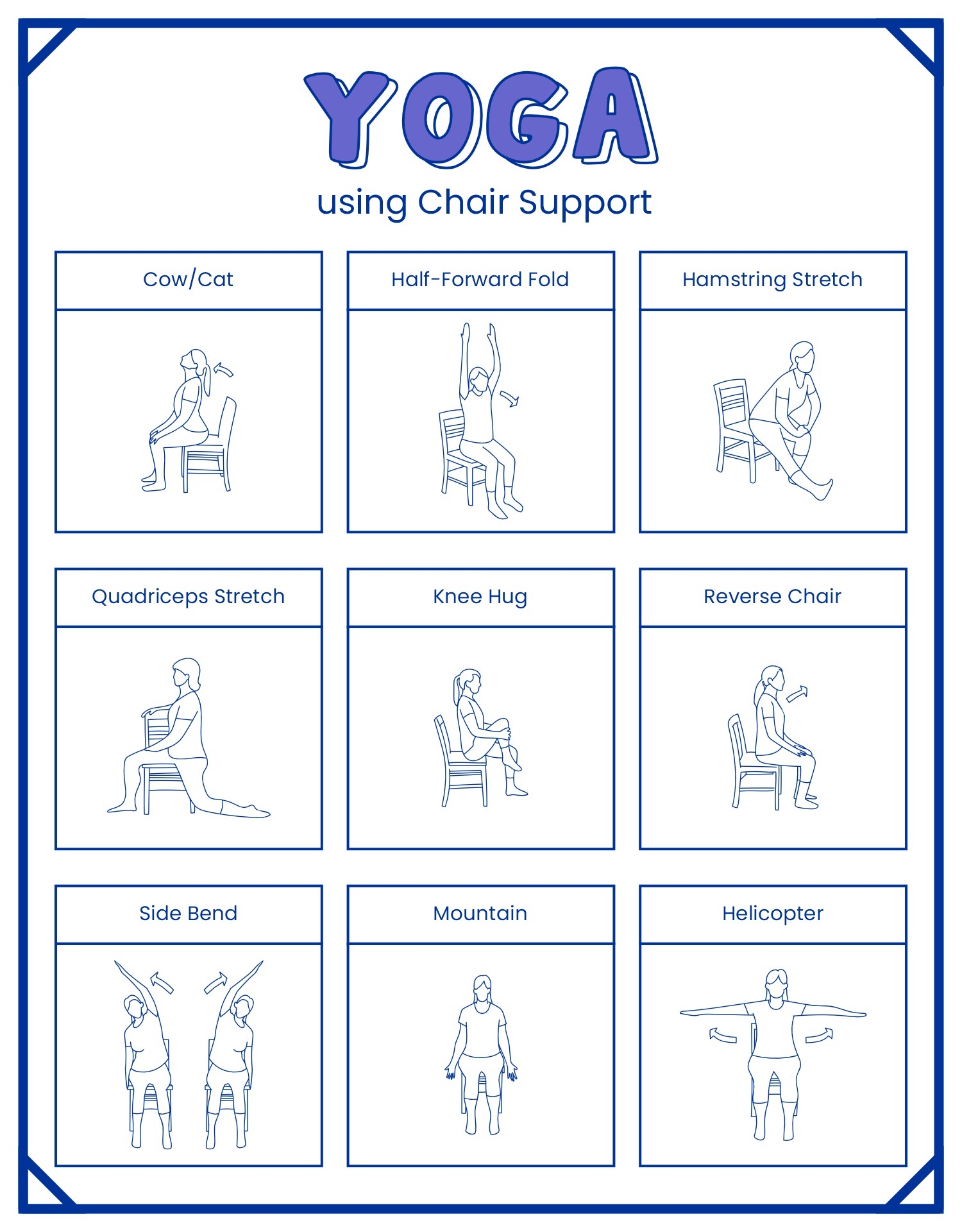 YOGA
using Chair Support

Cow/Cat

Half-Forward Fold

Hamstring Stretch

Quadriceps Stretch

Knee Hug

Reverse Chair

Side Bend

Mountain

Helicopter