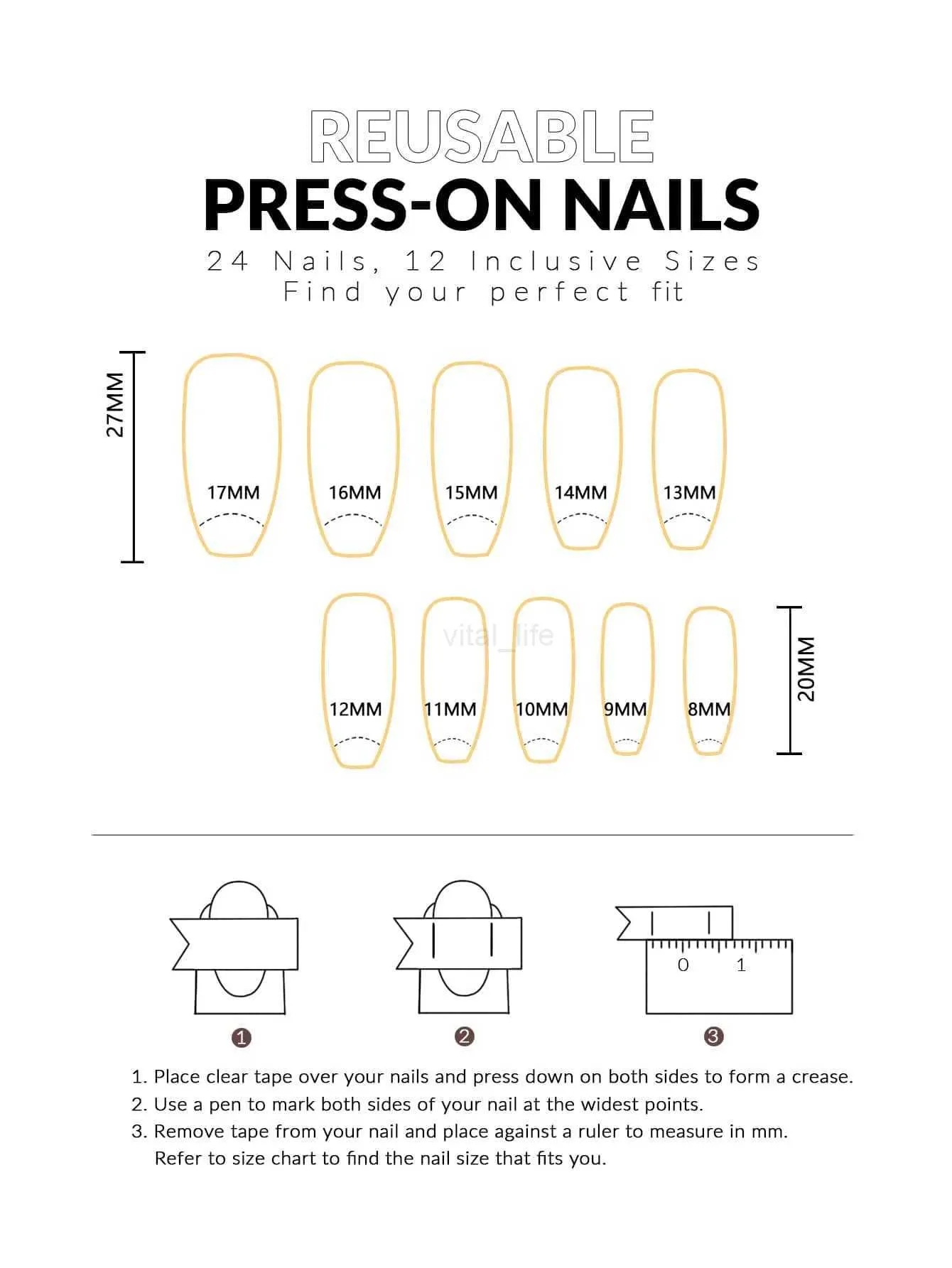 REUSABLE
PRESS-ON NAILS
24 Nails, 12 Inclusive Sizes
Find your perfect fit

27MM

17MM 16MM 15MM 14MM 13MM

vital_life

12MM 11MM 10MM 9MM 8MM

20MM

0 1

1 2 3

1. Place clear tape over your nails and press down on both sides to form a crease.
2. Use a pen to mark both sides of your nail at the widest points.
3. Remove tape from your nail and place against a ruler to measure in mm. Refer to size chart to find the nail size that fits you.