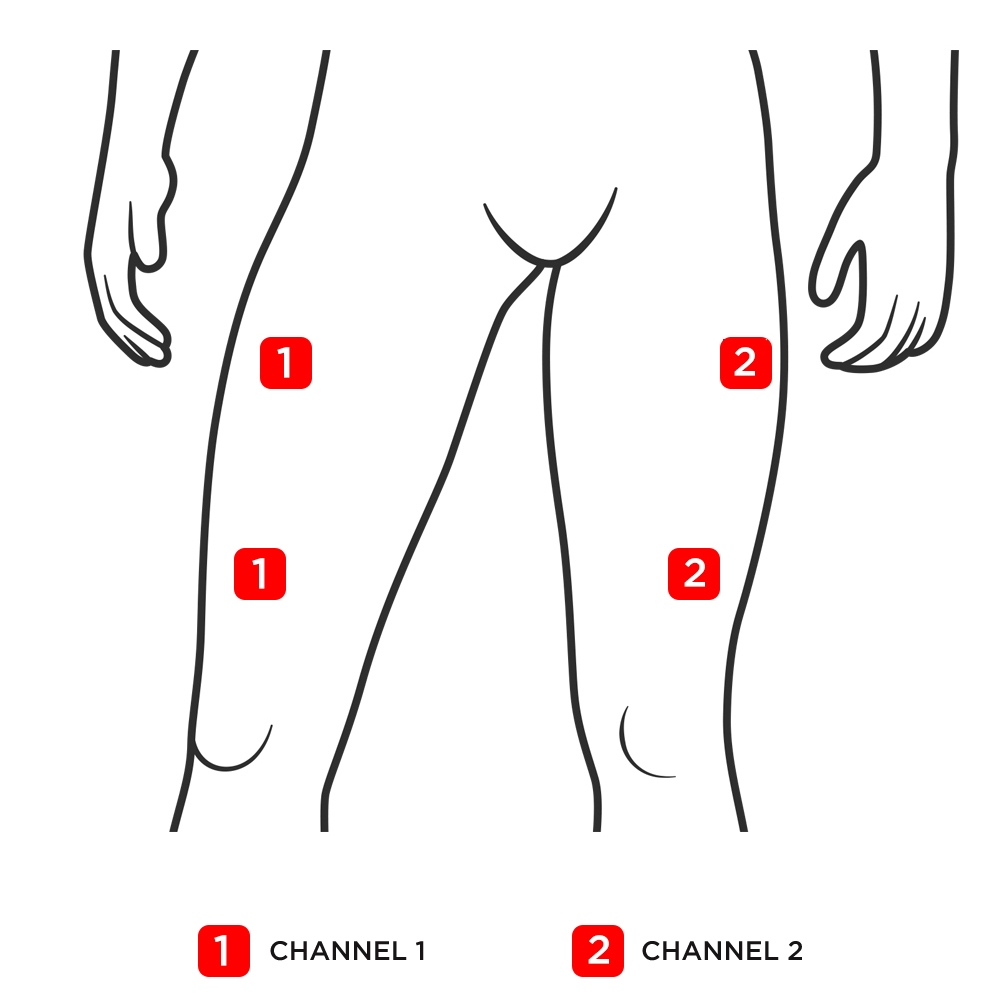 1
2
1
2

1 CHANNEL 1
2 CHANNEL 2