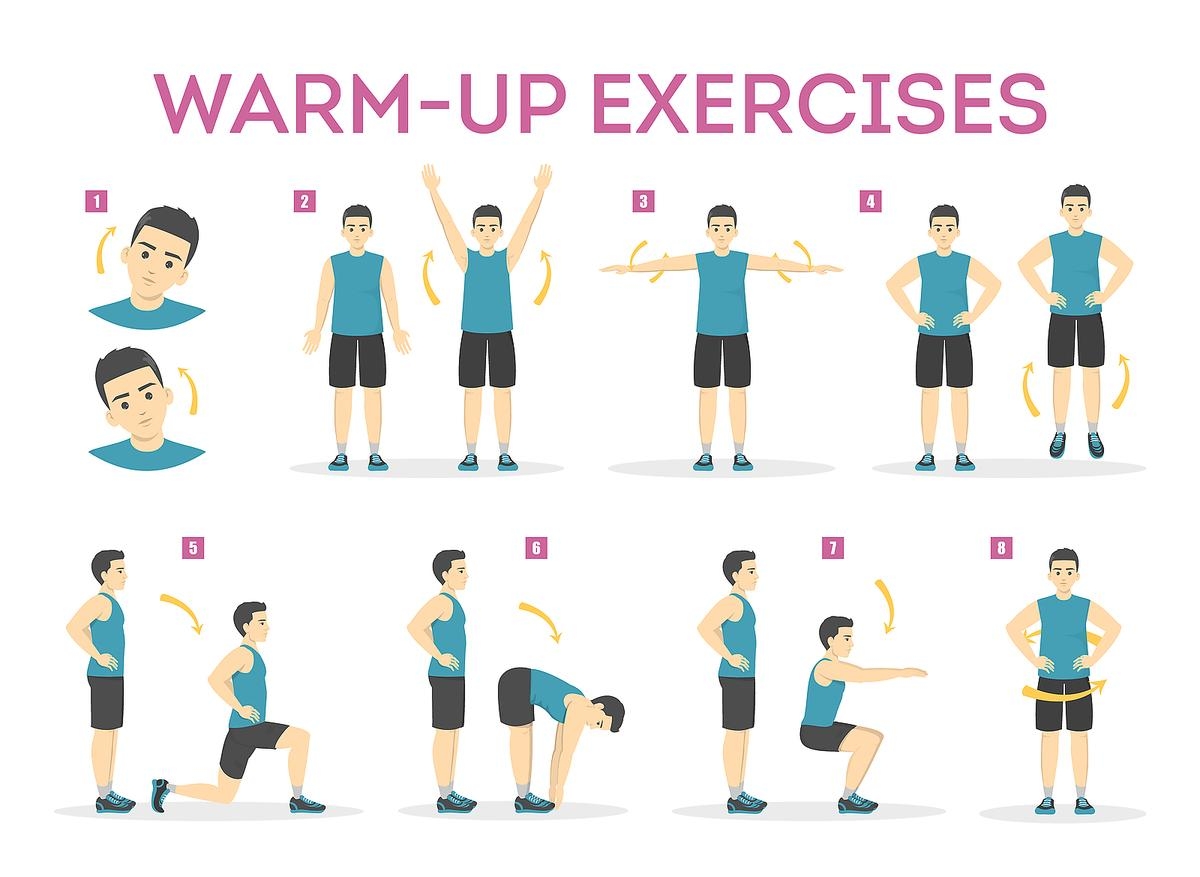 WARM-UP EXERCISES

1

2

3

4

5

6

7

8