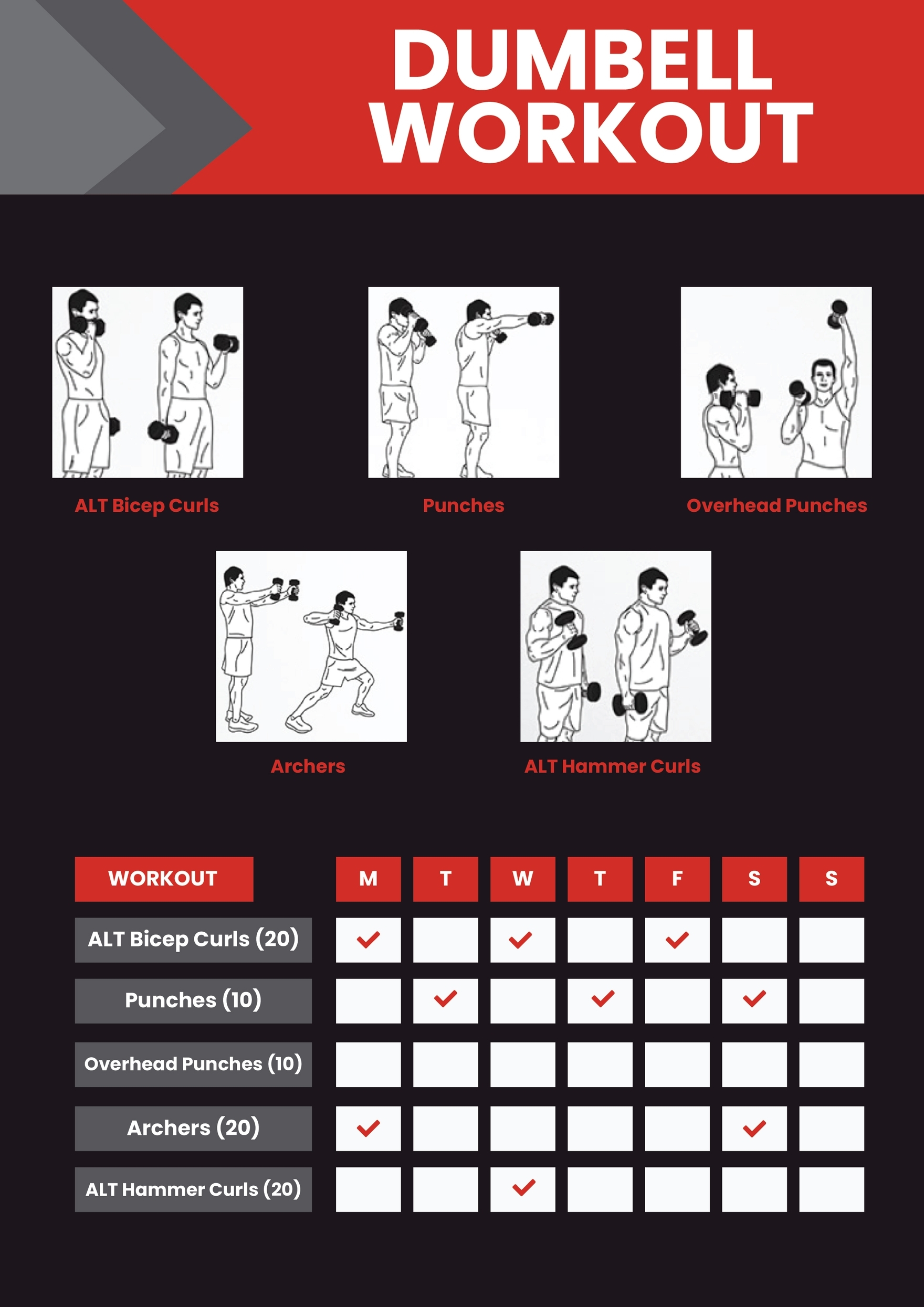 DUMBELL WORKOUT

ALT Bicep Curls

Punches

Overhead Punches

Archers

ALT Hammer Curls

| WORKOUT | M | T | W | T | F | S | S |
|---|---|---|---|---|---|---|---|
| ALT Bicep Curls (20) | ✓ | | ✓ | | ✓ | | |
| Punches (10) | | ✓ | | ✓ | | ✓ | |
| Overhead Punches (10) | | | | | | | |
| Archers (20) | ✓ | | | | | ✓ | |
| ALT Hammer Curls (20) | | | ✓ | | | | |